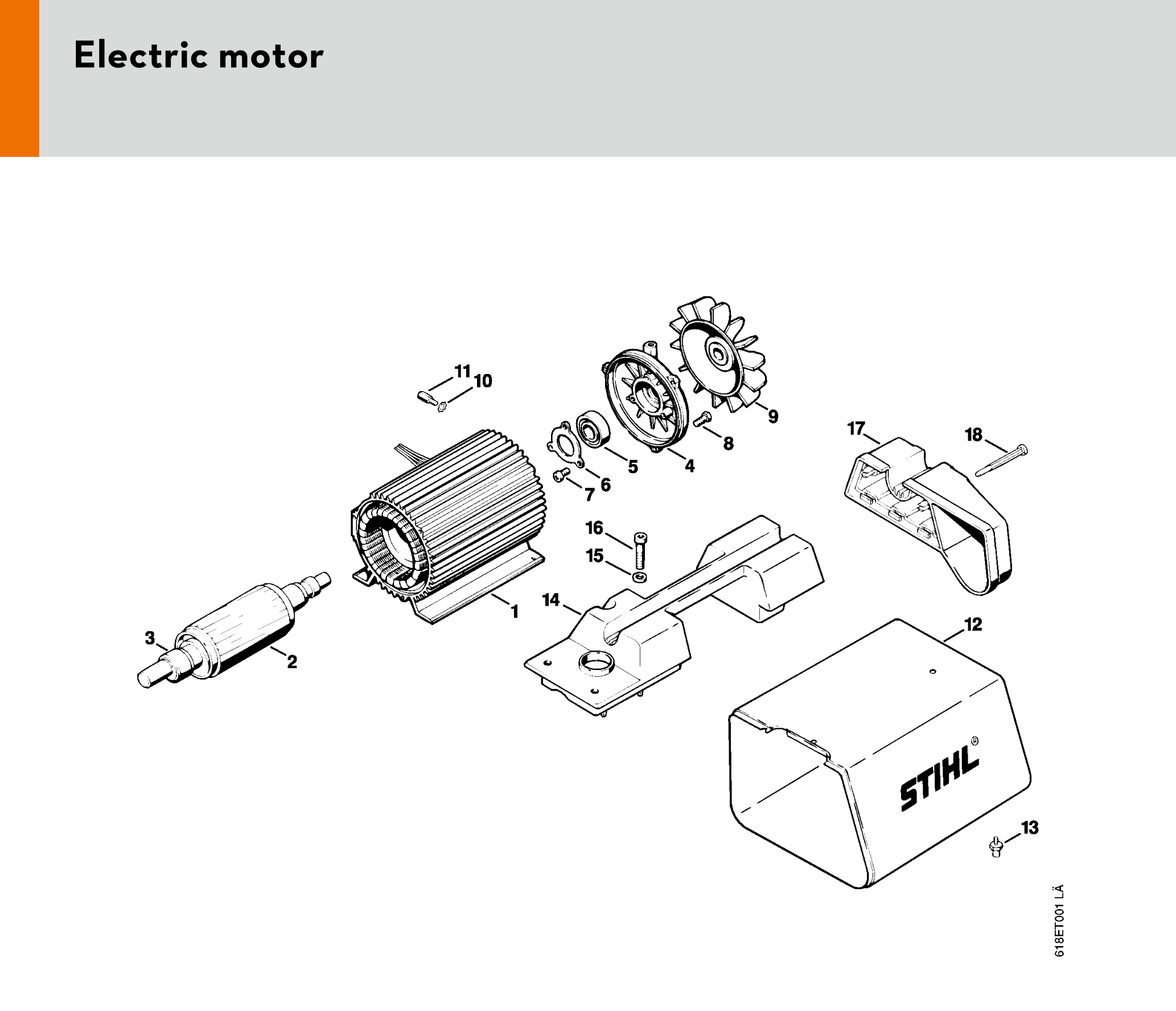 Electric motor

11
10
9
17
18
8
5
4
6
7
16
15
14
1
3
2
12
STIHL®
13
618ET001 LÄ